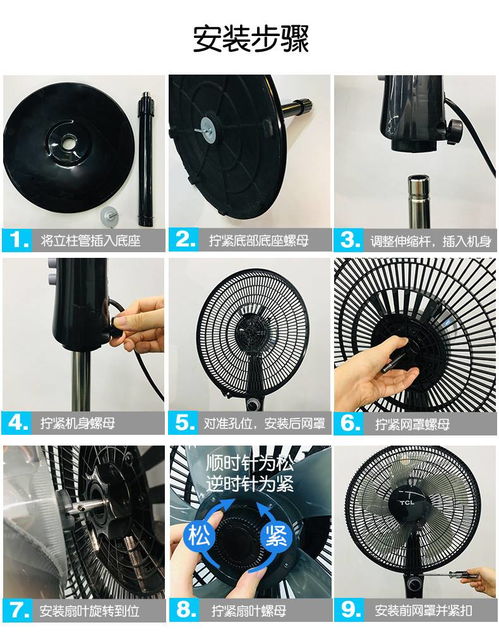 安装步骤

1. 将立柱管插入底座

2. 拧紧底部底座螺母

3. 调整伸缩杆，插入机身

4. 拧紧机身螺母

5. 对准孔位，安装后网罩

6. 拧紧网罩螺母

7. 安装扇叶旋转到位

顺时针为松
逆时针为紧
松
紧

8. 拧紧扇叶螺母

TCL

9. 安装前网罩并紧扣